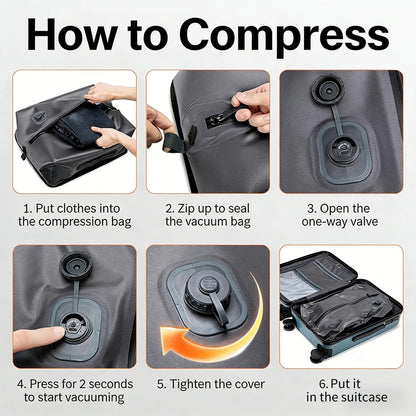 How to Compress

1. Put clothes into the compression bag

2. Zip up to seal the vacuum bag

3. Open the one-way valve

4. Press for 2 seconds to start vacuuming

5. Tighten the cover

6. Put it in the suitcase